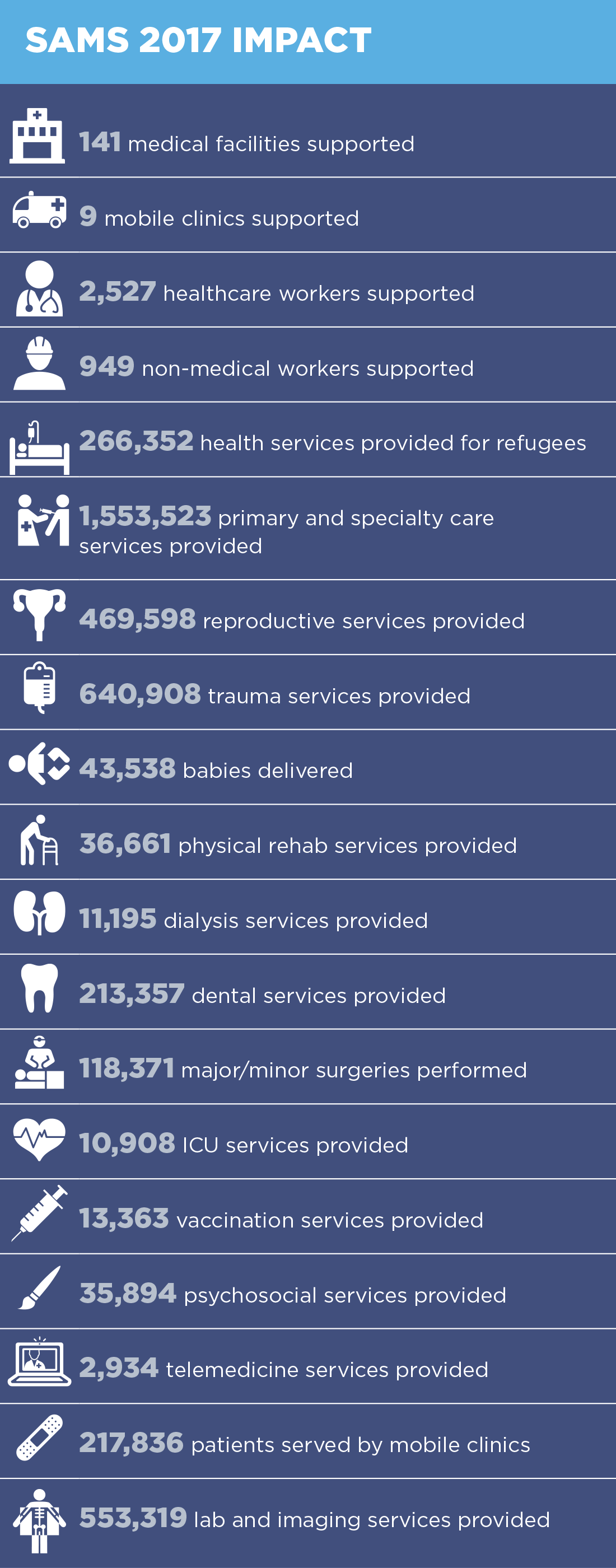 SAMS 2017 IMPACT

141 medical facilities supported

9 mobile clinics supported

2,527 healthcare workers supported

949 non-medical workers supported

266,352 health services provided for refugees

1,553,523 primary and specialty care services provided

469,598 reproductive services provided

640,908 trauma services provided

43,538 babies delivered

36,661 physical rehab services provided

11,195 dialysis services provided

213,357 dental services provided

118,371 major/minor surgeries performed

10,908 ICU services provided

13,363 vaccination services provided

35,894 psychosocial services provided

2,934 telemedicine services provided

217,836 patients served by mobile clinics

553,319 lab and imaging services provided