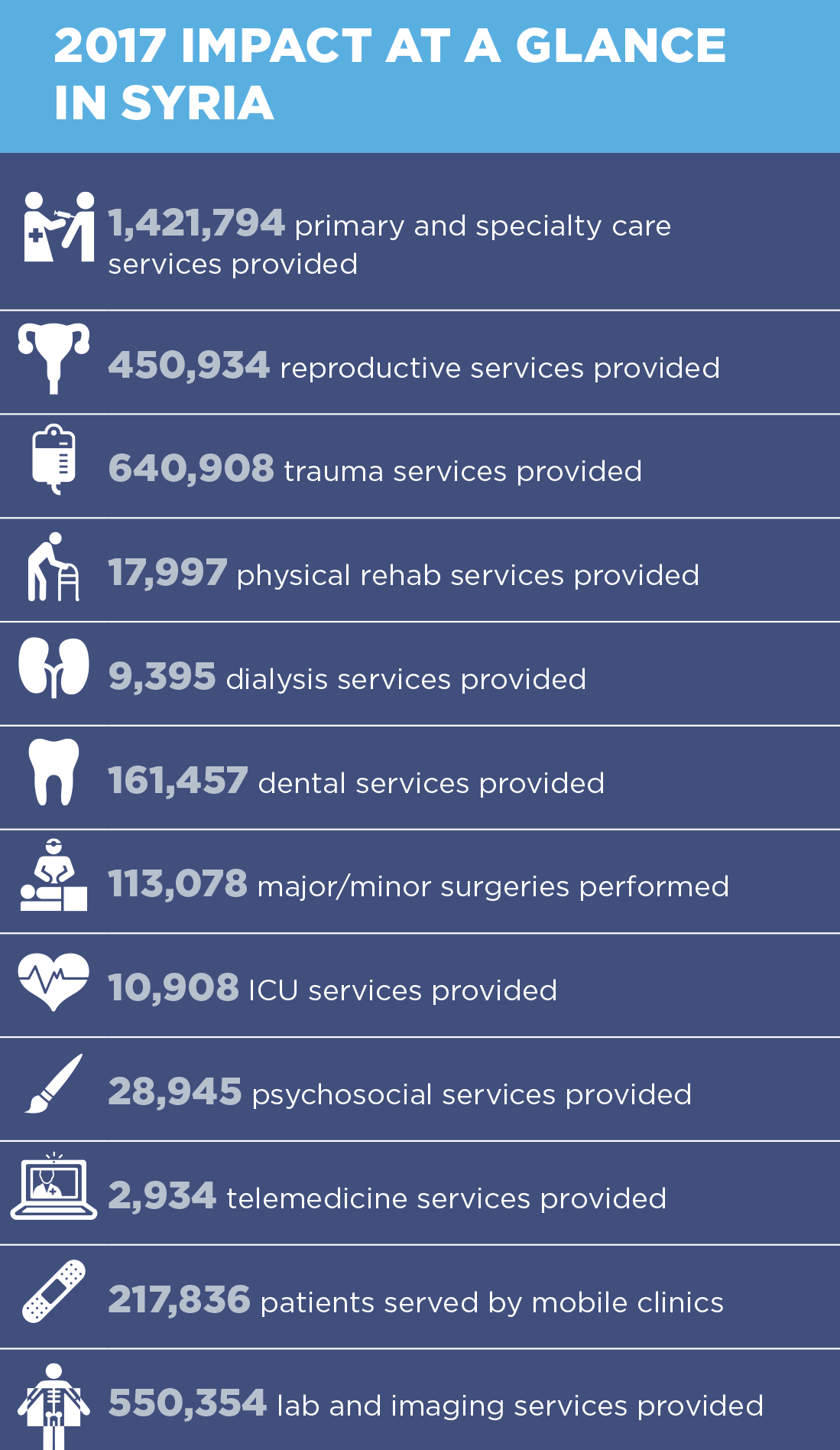 2017 IMPACT AT A GLANCE IN SYRIA

1,421,794 primary and specialty care services provided

450,934 reproductive services provided

640,908 trauma services provided

17,997 physical rehab services provided

9,395 dialysis services provided

161,457 dental services provided

113,078 major/minor surgeries performed

10,908 ICU services provided

28,945 psychosocial services provided

2,934 telemedicine services provided

217,836 patients served by mobile clinics

550,354 lab and imaging services provided