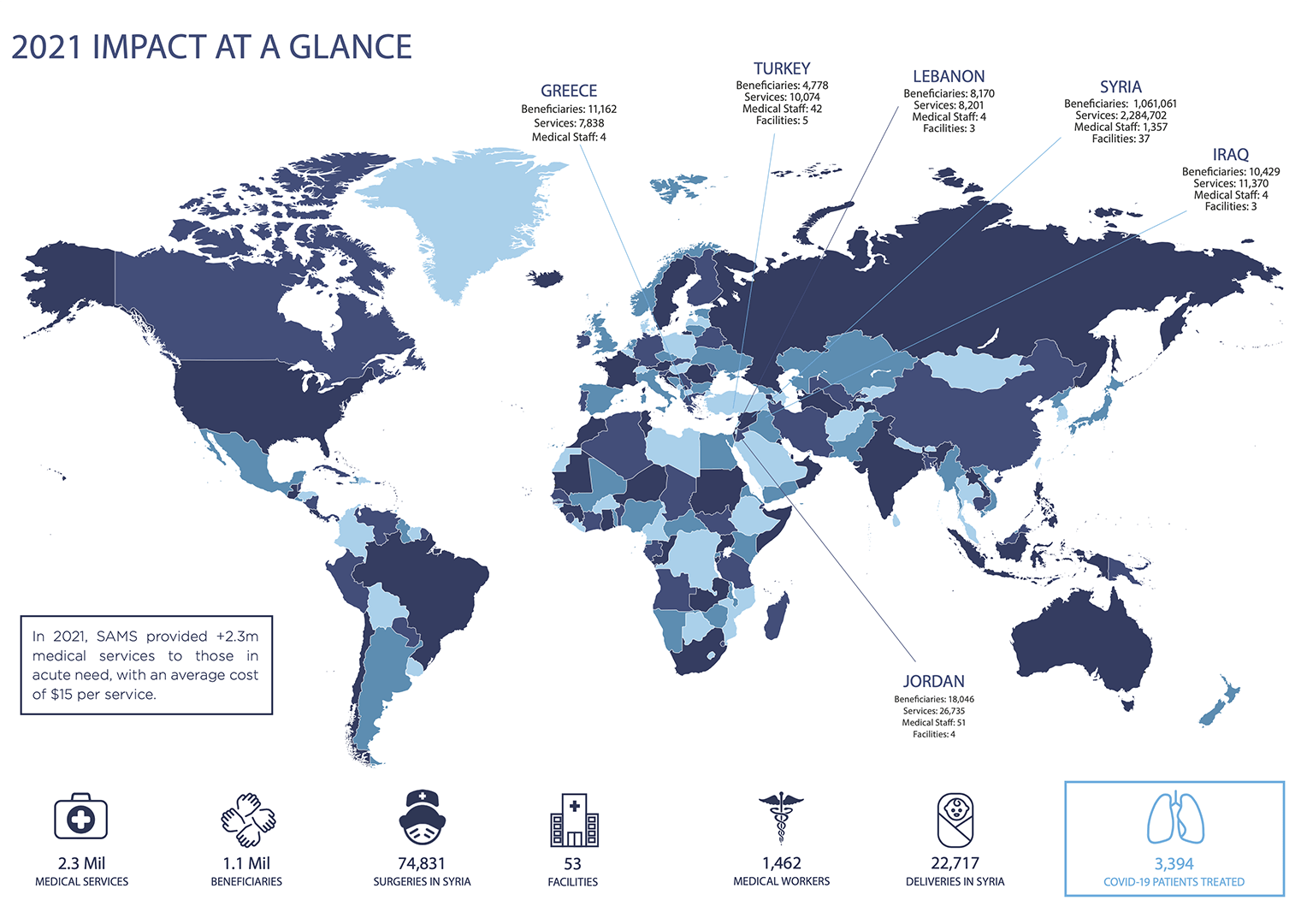 2021 IMPACT AT A GLANCE

GREECE
Beneficiaries: 11,162
Services: 7,838
Medical Staff: 4

TURKEY
Beneficiaries: 4,778
Services: 10,074
Medical Staff: 42
Facilities: 5

LEBANON
Beneficiaries: 8,170
Services: 8,201
Medical Staff: 4
Facilities: 3

SYRIA
Beneficiaries: 1,061,061
Services: 2,284,702
Medical Staff: 1,357
Facilities: 37

IRAQ
Beneficiaries: 10,429
Services: 11,370
Medical Staff: 4
Facilities: 3

In 2021, SAMS provided +2.3m medical services to those in acute need, with an average cost of $15 per service.

JORDAN
Beneficiaries: 18,046
Services: 26,735
Medical Staff: 51
Facilities: 4

2.3 Mil
MEDICAL SERVICES

1.1 Mil
BENEFICIARIES

74,831
SURGERIES IN SYRIA

53
FACILITIES

1,462
MEDICAL WORKERS

22,717
DELIVERIES IN SYRIA

3,394
COVID-19 PATIENTS TREATED