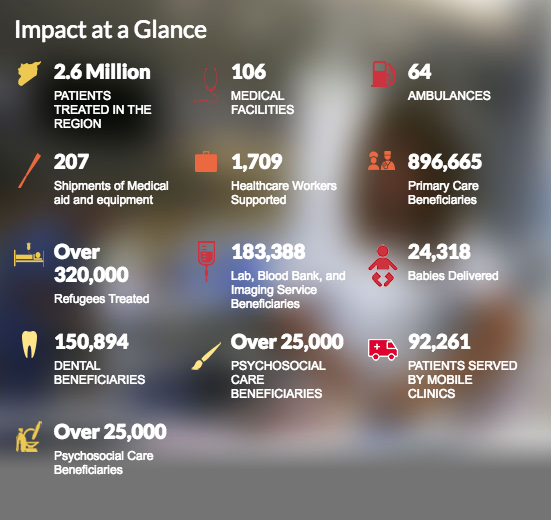 Impact at a Glance

2.6 Million
PATIENTS TREATED IN THE REGION

106
MEDICAL FACILITIES

64
AMBULANCES

207
Shipments of Medical aid and equipment

1,709
Healthcare Workers Supported

896,665
Primary Care Beneficiaries

Over 320,000
Refugees Treated

183,388
Lab, Blood Bank, and Imaging Service Beneficiaries

24,318
Babies Delivered

150,894
DENTAL BENEFICIARIES

Over 25,000
PSYCHOSOCIAL CARE BENEFICIARIES

92,261
PATIENTS SERVED BY MOBILE CLINICS

Over 25,000
Psychosocial Care Beneficiaries